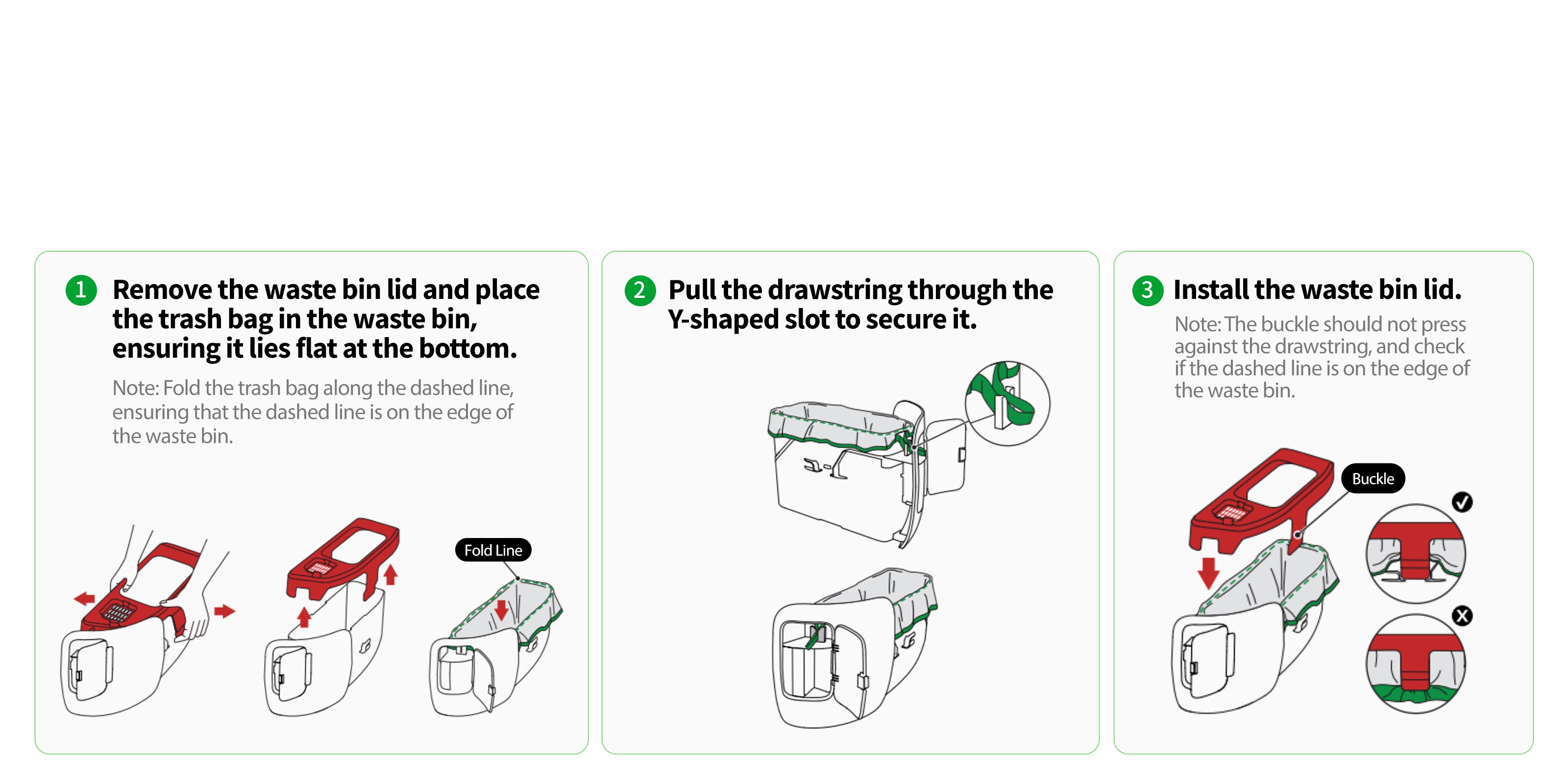 1 Remove the waste bin lid and place the trash bag in the waste bin, ensuring it lies flat at the bottom.

Note: Fold the trash bag along the dashed line, ensuring that the dashed line is on the edge of the waste bin.

Fold Line

2 Pull the drawstring through the Y-shaped slot to secure it.

3 Install the waste bin lid.

Note: The buckle should not press against the drawstring, and check if the dashed line is on the edge of the waste bin.

Buckle