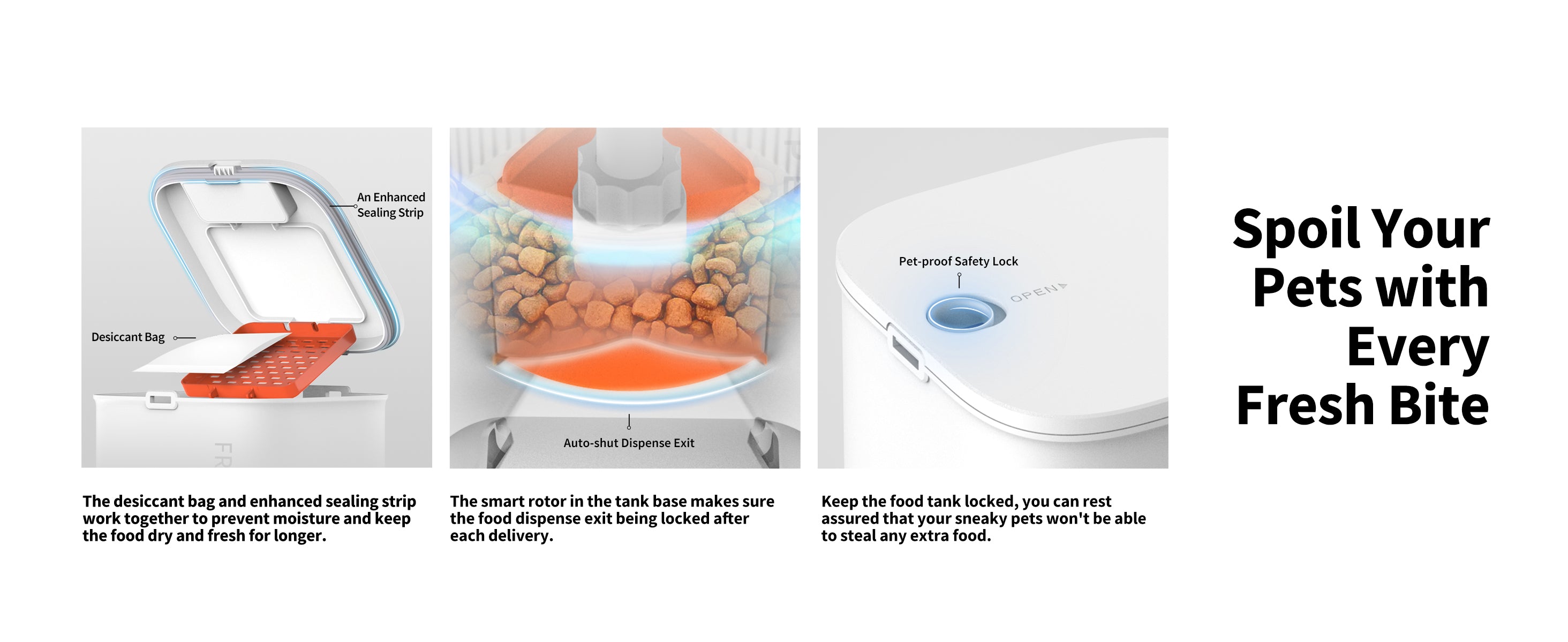 An Enhanced Sealing Strip

Desiccant Bag

FR

The desiccant bag and enhanced sealing strip work together to prevent moisture and keep the food dry and fresh for longer.

Auto-shut Dispense Exit

The smart rotor in the tank base makes sure the food dispense exit being locked after each delivery.

Pet-proof Safety Lock

OPEN

Keep the food tank locked, you can rest assured that your sneaky pets won't be able to steal any extra food.

Spoil Your Pets with Every Fresh Bite