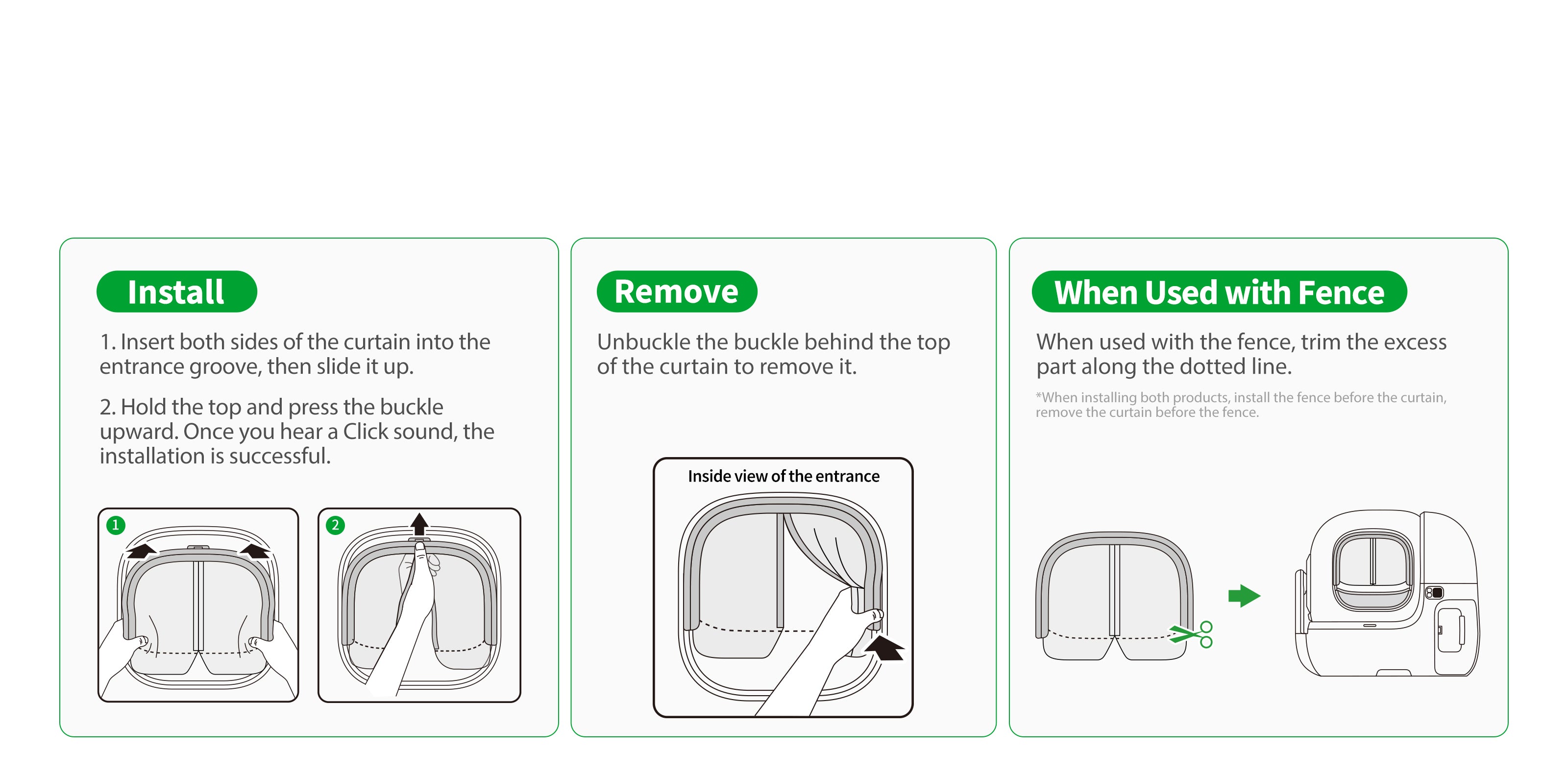 Install

1. Insert both sides of the curtain into the entrance groove, then slide it up.

2. Hold the top and press the buckle upward. Once you hear a Click sound, the installation is successful.

1

2

Remove

Unbuckle the buckle behind the top of the curtain to remove it.

Inside view of the entrance

When Used with Fence

When used with the fence, trim the excess part along the dotted line.

*When installing both products, install the fence before the curtain, remove the curtain before the fence.