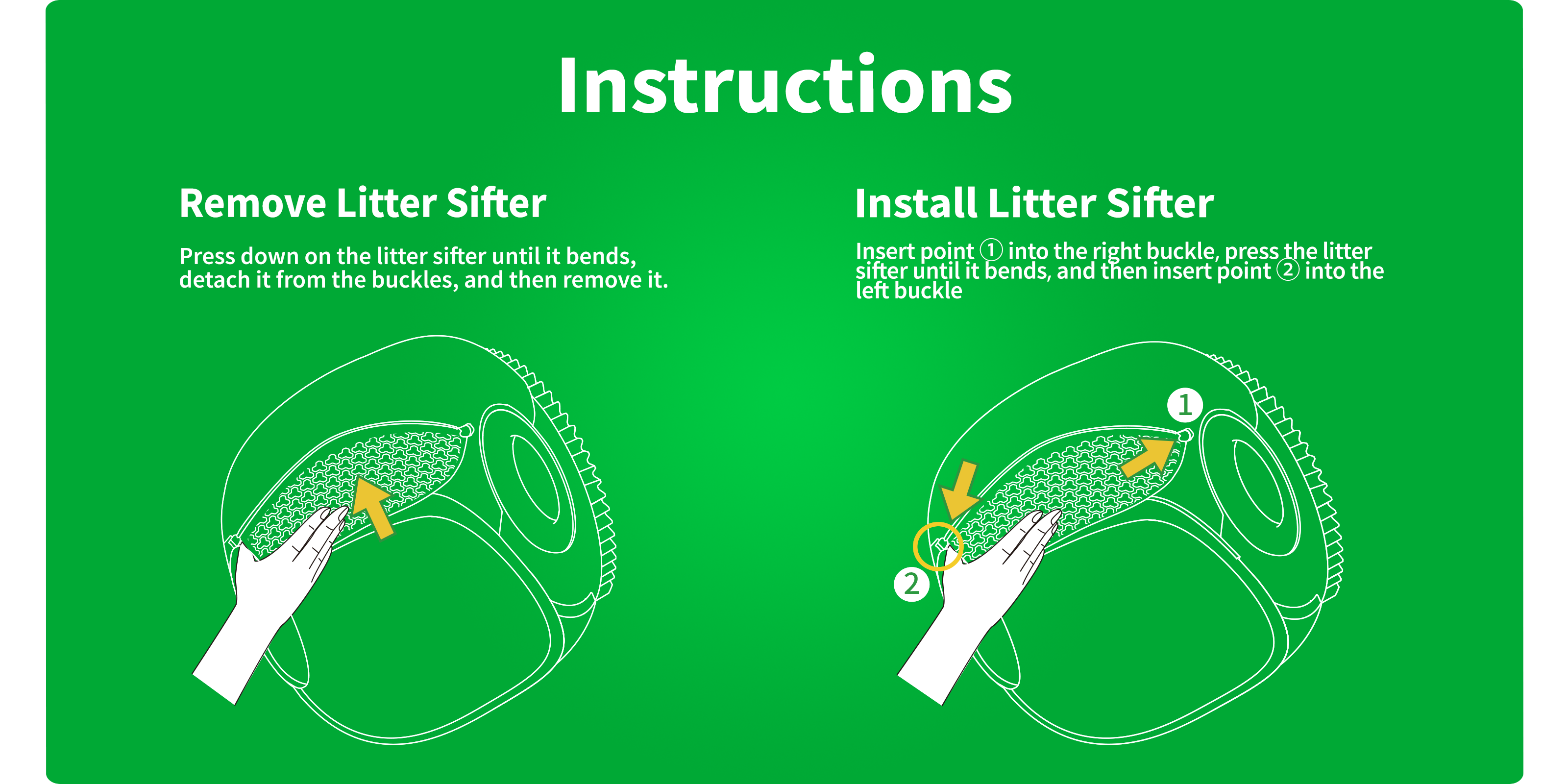 Instructions

Remove Litter Sifter

Press down on the litter sifter until it bends, detach it from the buckles, and then remove it.

Install Litter Sifter

Insert point ① into the right buckle, press the litter sifter until it bends, and then insert point ② into the left buckle

1

2