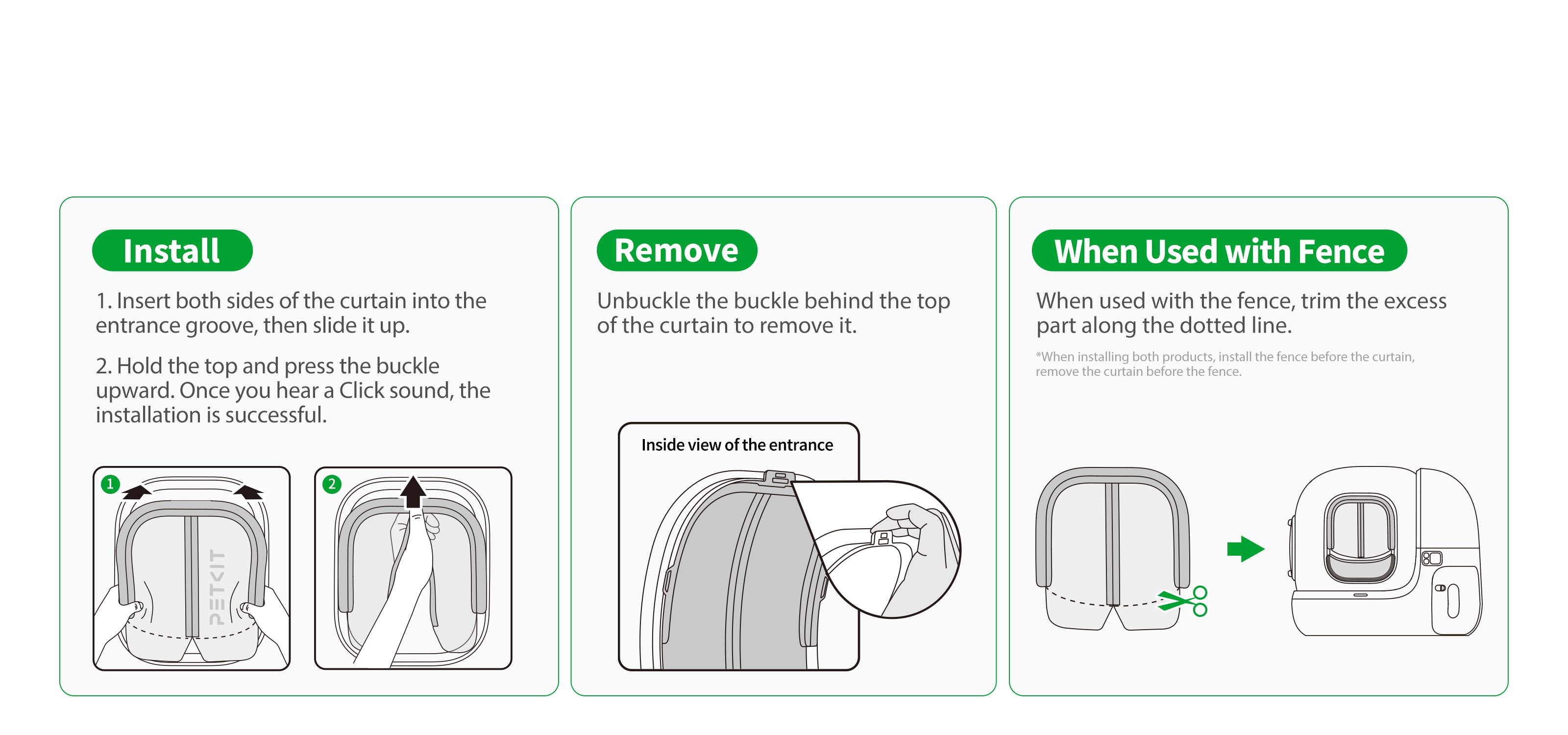 Install

1. Insert both sides of the curtain into the entrance groove, then slide it up.

2. Hold the top and press the buckle upward. Once you hear a Click sound, the installation is successful.

1

PETKIT

2

Remove

Unbuckle the buckle behind the top of the curtain to remove it.

Inside view of the entrance

When Used with Fence

When used with the fence, trim the excess part along the dotted line.

*When installing both products, install the fence before the curtain, remove the curtain before the fence.